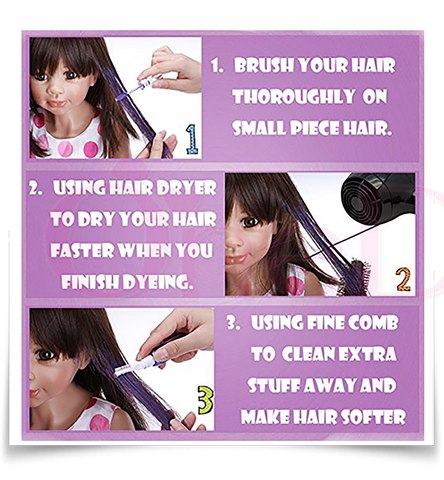 1

1. BRUSH YOUR HAIR THOROUGHLY ON SMALL PIECE HAIR.

2. USING HAIR DRYER TO DRY YOUR HAIR FASTER WHEN YOU FINISH DYEING.

2

3

3. USING FINE COMB TO CLEAN EXTRA STUFF AWAY AND MAKE HAIR SOFTER